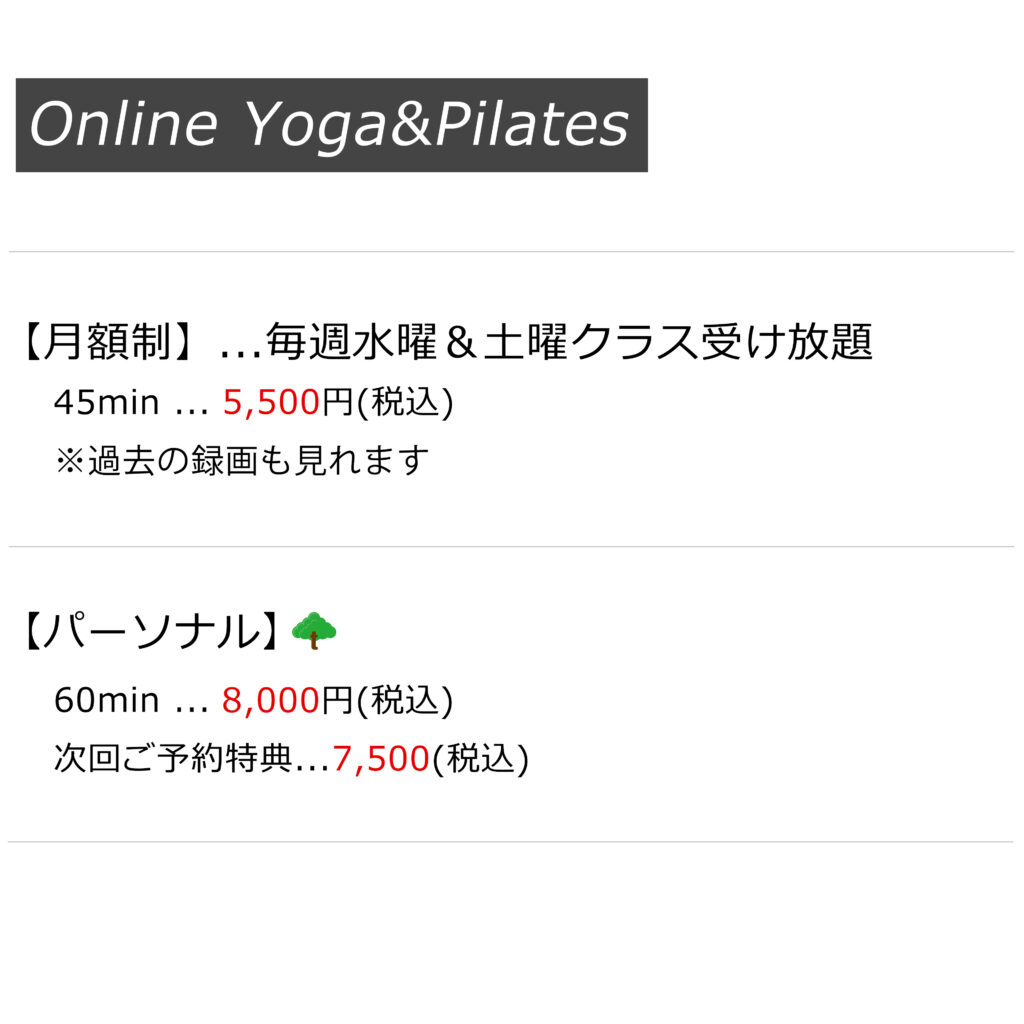 Online Yoga&Pilates

【月額制】…毎週水曜＆土曜クラス受け放題
45min … 5,500円(税込)
※過去の録画も見れます

【パーソナル】
60min … 8,000円(税込)
次回ご予約特典…7,500(税込)